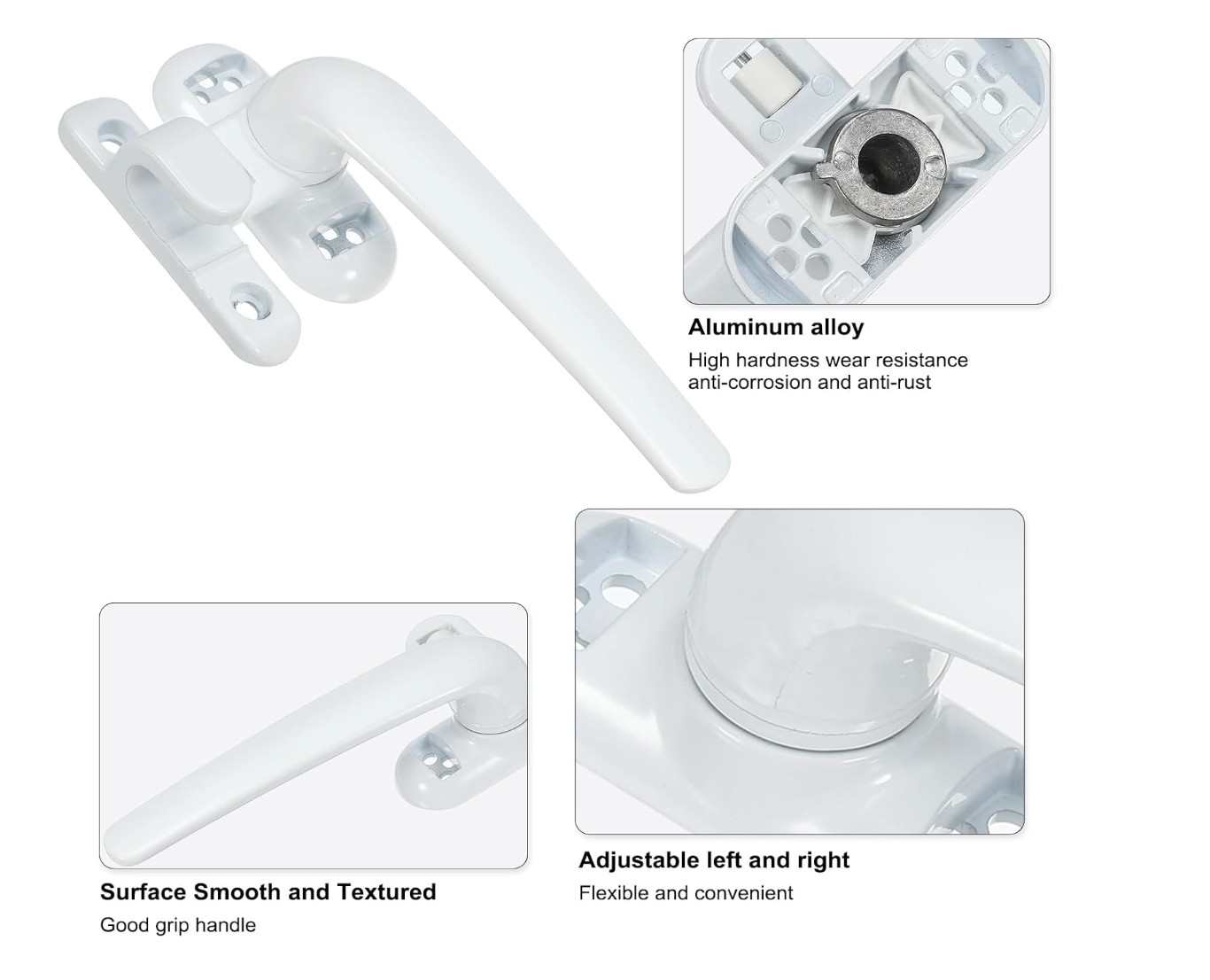 Aluminum alloy

High hardness wear resistance anti-corrosion and anti-rust

Surface Smooth and Textured

Good grip handle

Adjustable left and right

Flexible and convenient